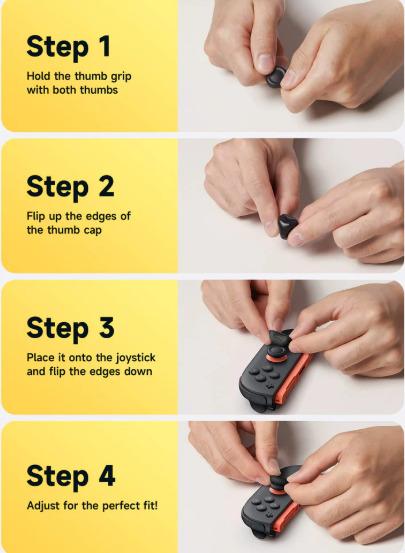 Step 1

Hold the thumb grip with both thumbs

Step 2

Flip up the edges of the thumb cap

Step 3

Place it onto the joystick and flip the edges down

Step 4

Adjust for the perfect fit!